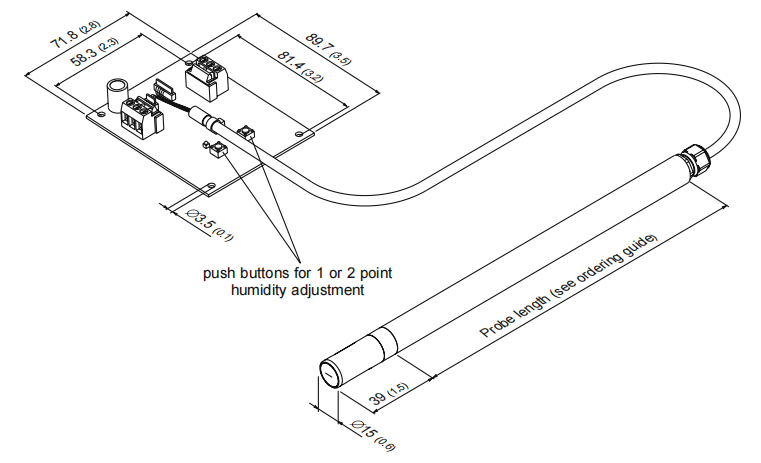 71.8 (2.8)
58.3 (2.3)
89.7 (3.5)
81.4 (3.2)
∅3.5 (0.1)
push buttons for 1 or 2 point humidity adjustment
Probe length (see ordering guide)
39 (1.5)
∅15 (0.6)