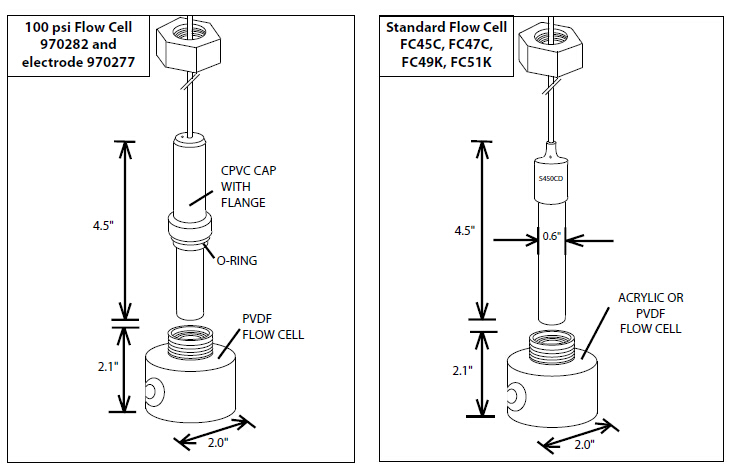 100 psi Flow Cell 970282 and electrode 970277

CPVC CAP WITH FLANGE

4.5"

O-RING

PVDF FLOW CELL

2.1"

2.0"

Standard Flow Cell FC45C, FC47C, FC49K, FC51K

S450CD

4.5"

0.6"

ACRYLIC OR PVDF FLOW CELL

2.1"

2.0"